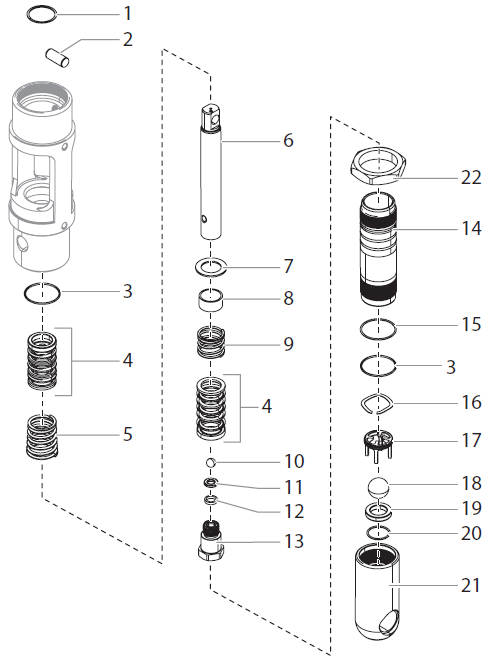 1
2
3
4
5
6
7
8
9
4
10
11
12
13
22
14
15
3
16
17
18
19
20
21